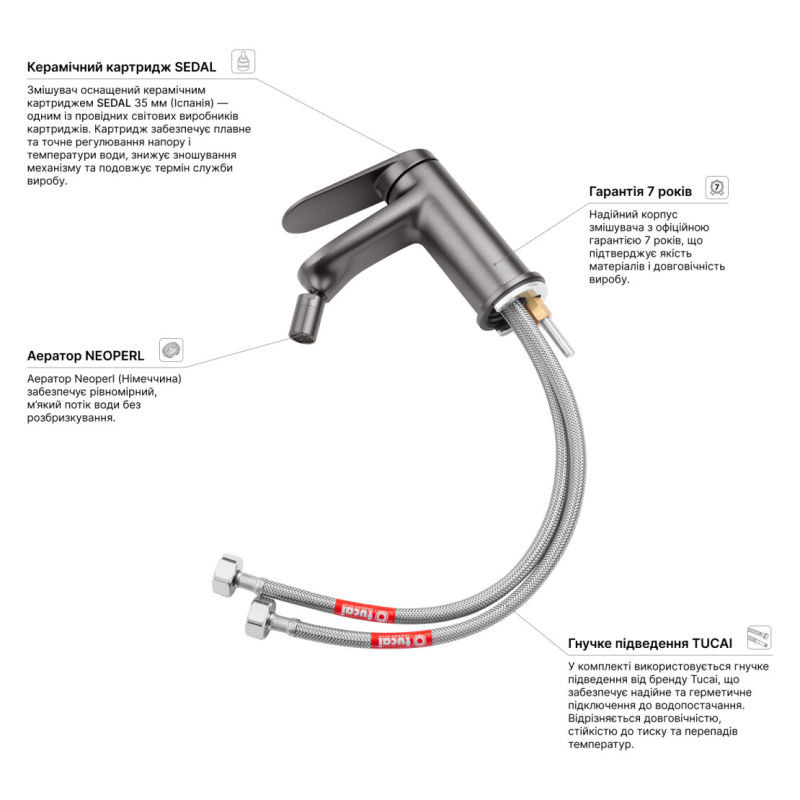 Керамічний картридж SEDAL

Змішувач оснащений керамічним картриджем SEDAL 35 мм (Іспанія) — одним із провідних світових виробників картриджів. Картридж забезпечує плавне та точне регулювання напору і температури води, знижує зношування механізму та подовжує термін служби виробу.

Гарантія 7 років

7

Надійний корпус змішувача з офіційною гарантією 7 років, що підтверджує якість матеріалів і довговічність виробу.

Аератор NEOPERL

Аератор Neoperl (Німеччина) забезпечує рівномірний, м'який потік води без розбризкування.

tucai

tucai

Гнучке підведення TUCAI

У комплекті використовується гнучке підведення від бренду Tucai, що забезпечує надійне та герметичне підключення до водопостачання. Відрізняється довговічністю, стійкістю до тиску та перепадів температур.