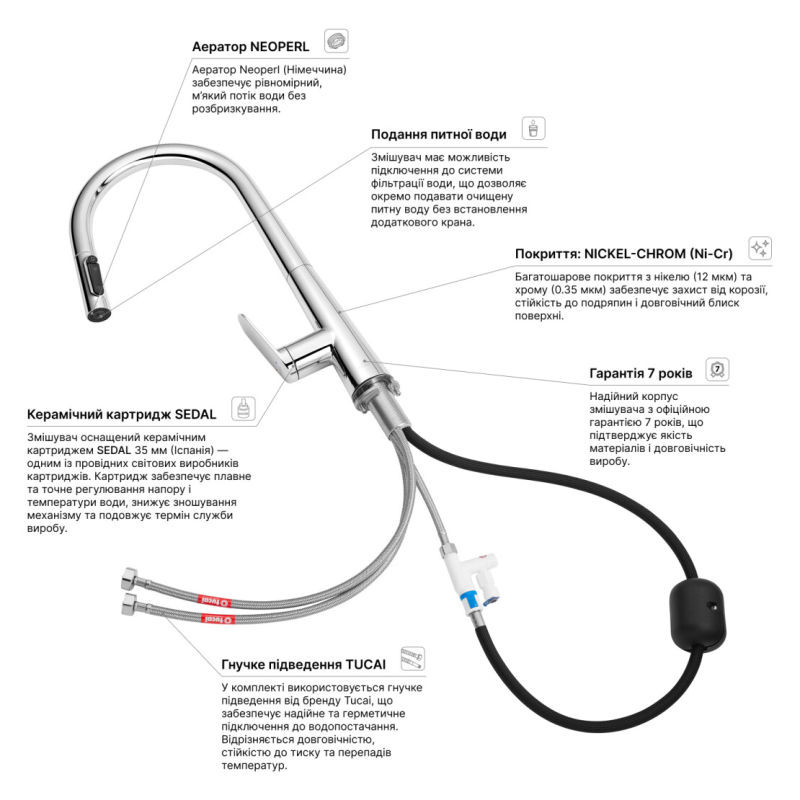 Аератор NEOPERL

Аератор Neoperl (Німеччина) забезпечує рівномірний, м'який потік води без розбризкування.

Подання питної води

Змішувач має можливість підключення до системи фільтрації води, що дозволяє окремо подавати очищену питну воду без встановлення додаткового крана.

Покриття: NICKEL-CHROM (Ni-Cr)

Багатошарове покриття з нікелю (12 мкм) та хрому (0.35 мкм) забезпечує захист від корозії, стійкість до подряпин і довговічний блиск поверхні.

Гарантія 7 років

7

Надійний корпус змішувача з офіційною гарантією 7 років, що підтверджує якість матеріалів і довговічність виробу.

Керамічний картридж SEDAL

Змішувач оснащений керамічним картриджем SEDAL 35 мм (Іспанія) — одним із провідних світових виробників картриджів. Картридж забезпечує плавне та точне регулювання напору і температури води, знижує зношування механізму та подовжує термін служби виробу.

Tucai

Tucai

Гнучке підведення TUCAI

У комплекті використовується гнучке підведення від бренду Tucai, що забезпечує надійне та герметичне підключення до водопостачання. Відрізняється довговічністю, стійкістю до тиску та перепадів температур.