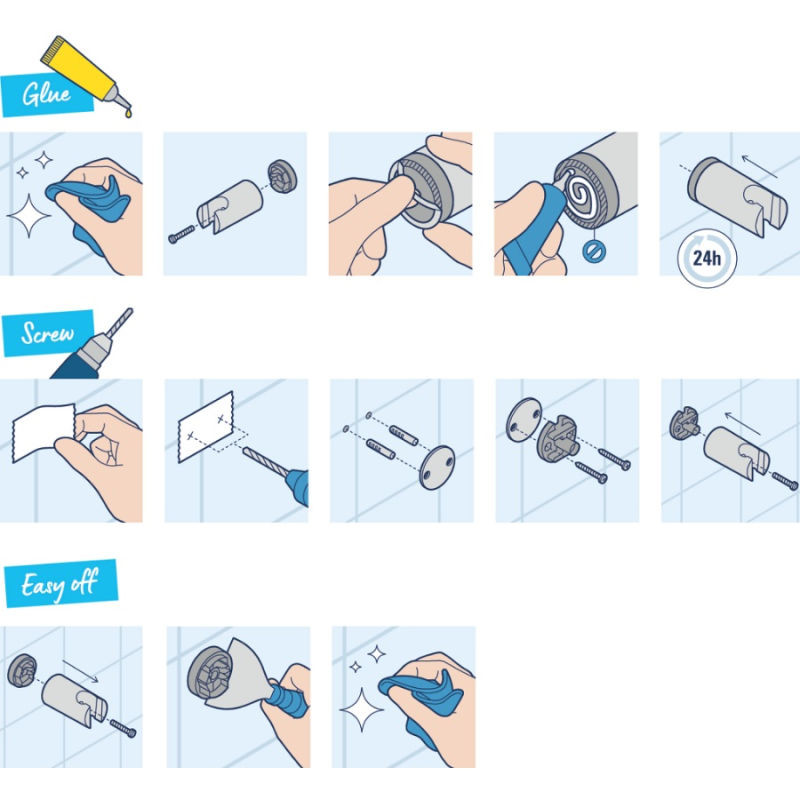 Glue

24h

Screw

Easy off