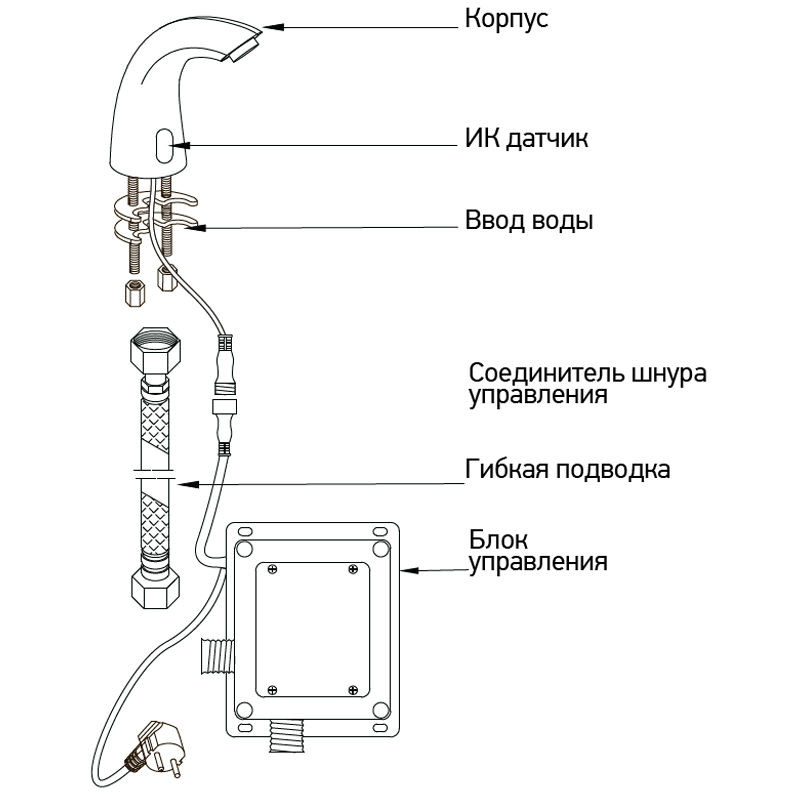 Корпус

ИК датчик

Ввод воды

Соединитель шнура управления

Гибкая подводка

Блок управления