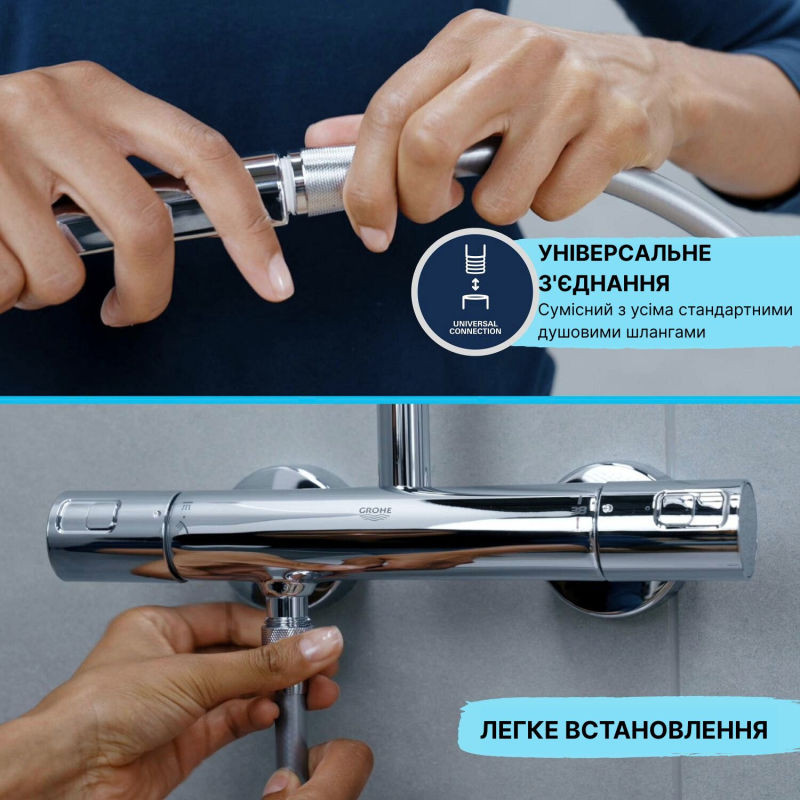 UNIVERSAL CONNECTION

УНІВЕРСАЛЬНЕ З'ЄДНАННЯ

Сумісний з усіма стандартними душовими шлангами

GROHE

38

ЛЕГКЕ ВСТАНОВЛЕННЯ