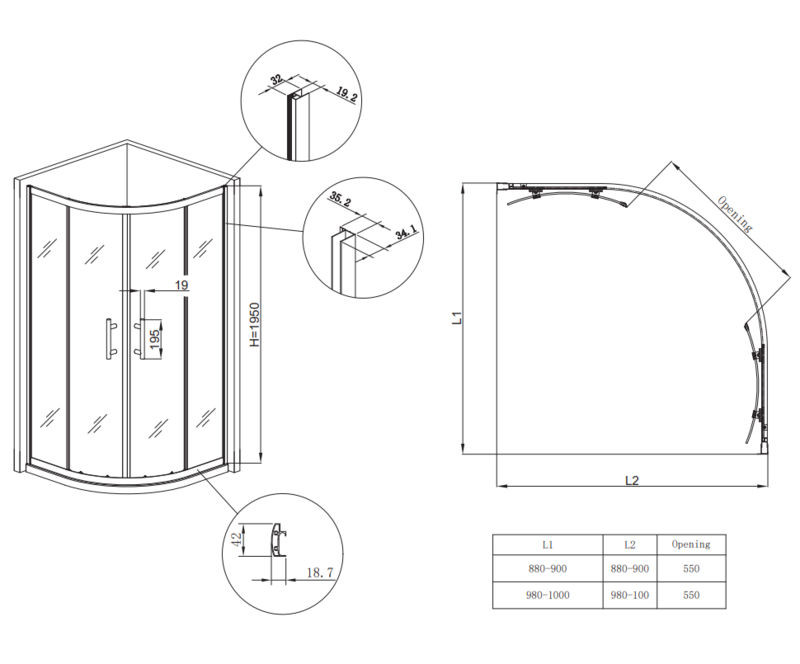 32
19.2
35.2
34.1
19
195
H=1950
42
18.7

Opening
L1
L2

| L1 | L2 | Opening |
|---|---|---|
| 880-900 | 880-900 | 550 |
| 980-1000 | 980-100 | 550 |