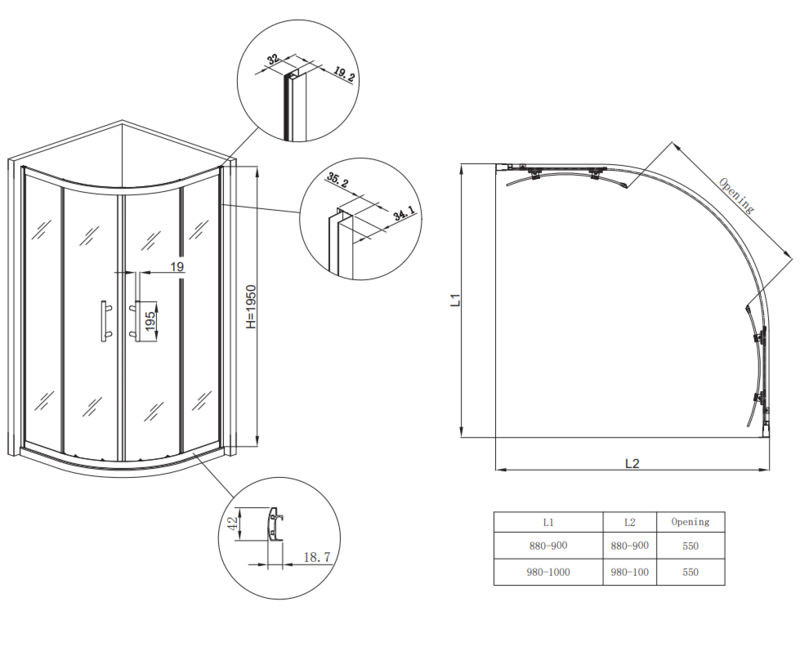 32
19.2
35.2
34.1
19
195
H=1950
42
18.7
Opening
L1
L2

| L1 | L2 | Opening |
|---|---|---|
| 880-900 | 880-900 | 550 |
| 980-1000 | 980-100 | 550 |