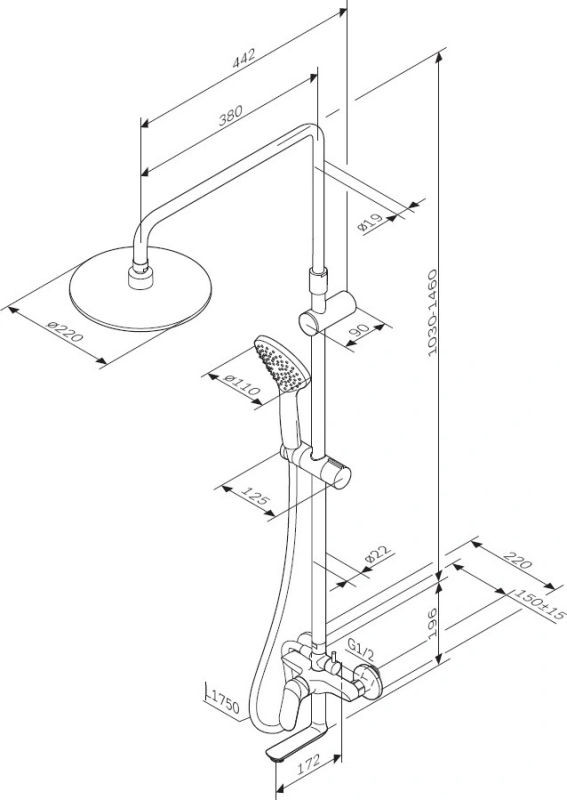 442

380

ø19

1030-1460

ø220

90

ø110

125

ø22

220

150±15

196

G1/2

L1750

172