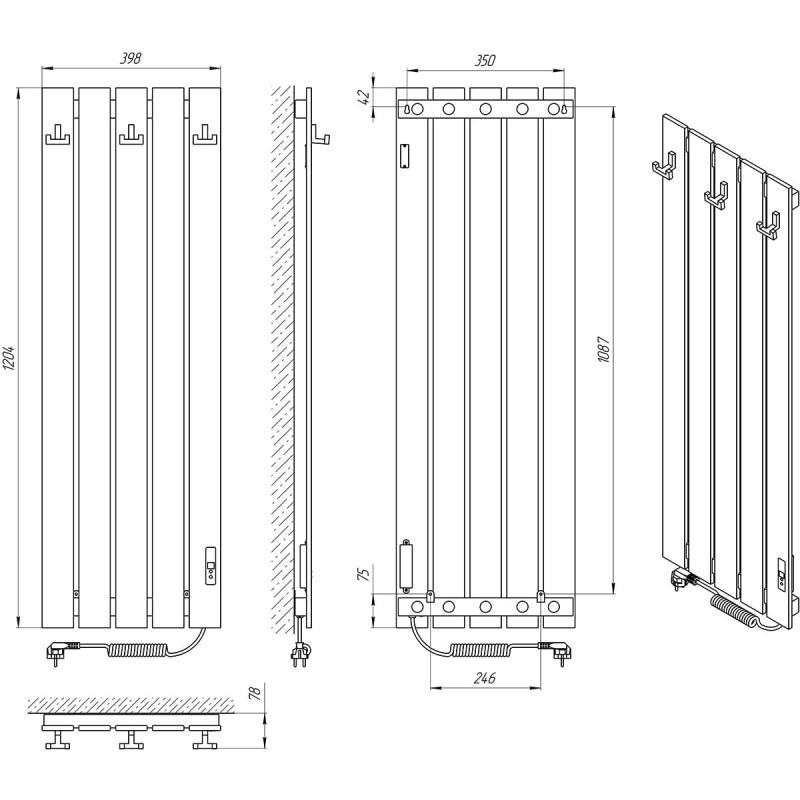 398

1204

78

350

42

1087

75

246