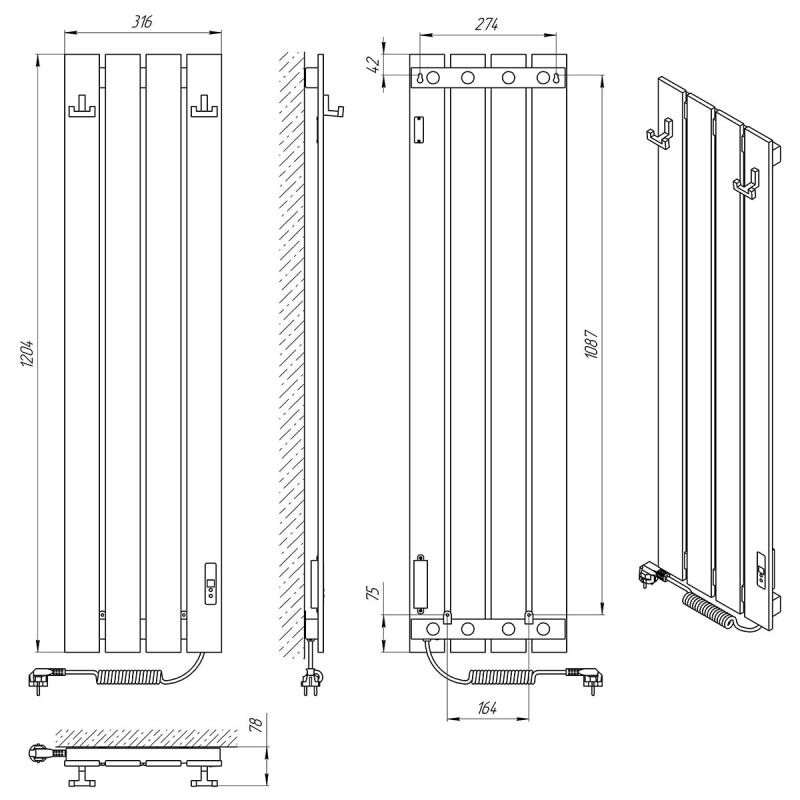 316
1204
274
42
1087
75
164
78