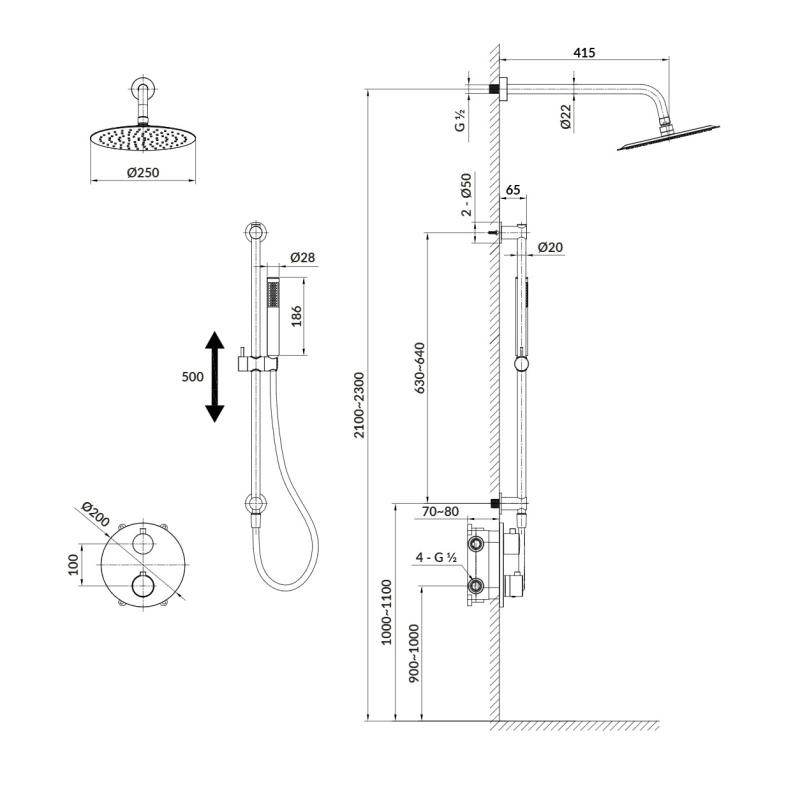 Ø250

Ø28

186

500

Ø200

100

415

G ½

Ø22

2 - Ø50

65

Ø20

630~640

2100~2300

70~80

4 - G ½

1000~1100

900~1000