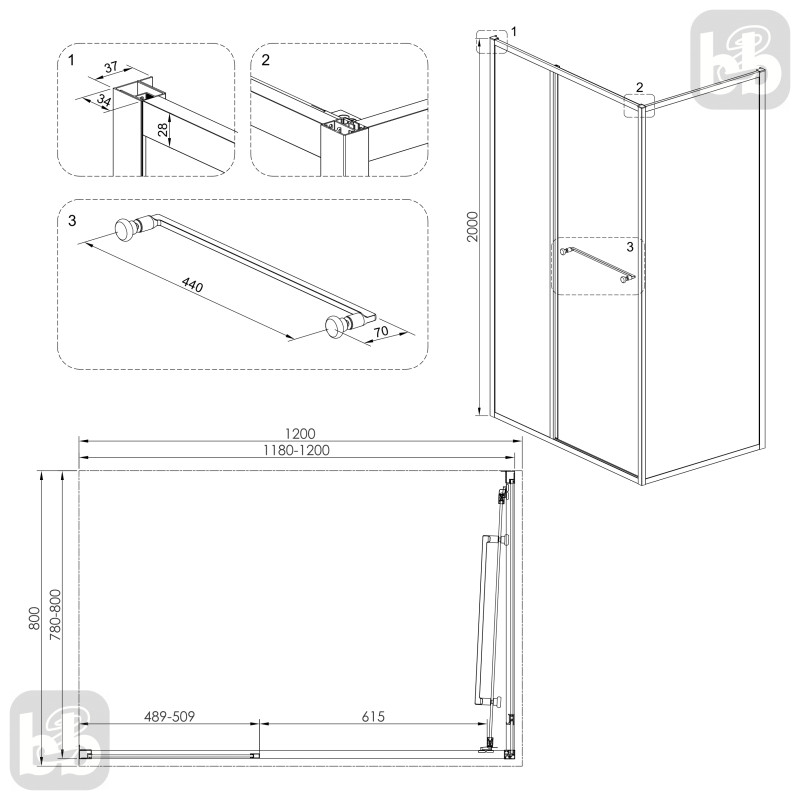 1
37
34
28

2

3
440
70

1
2
2000
3

1200
1180-1200
800
780-800
489-509
615