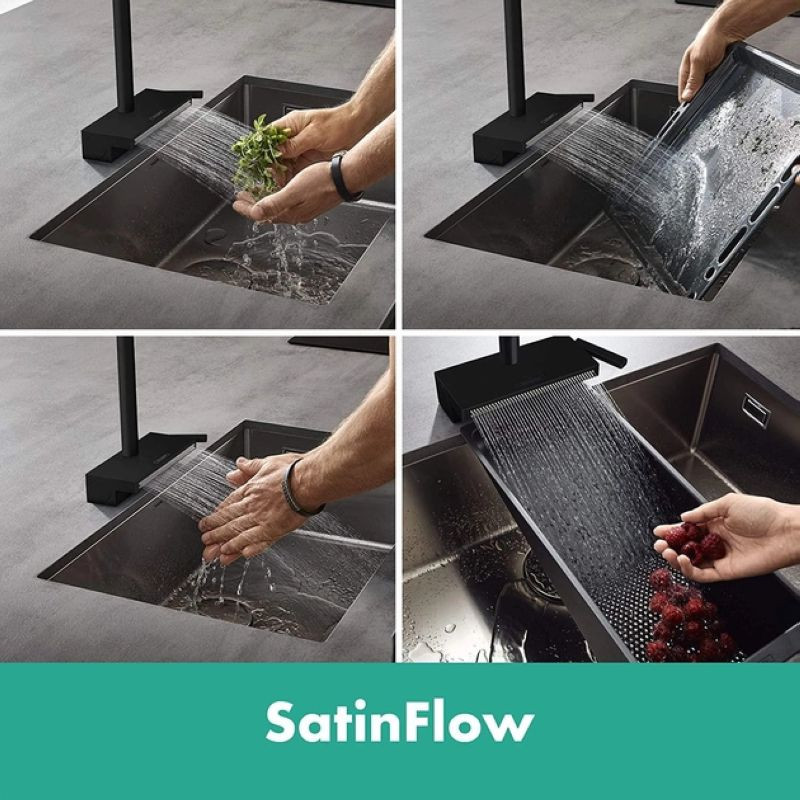 SatinFlow