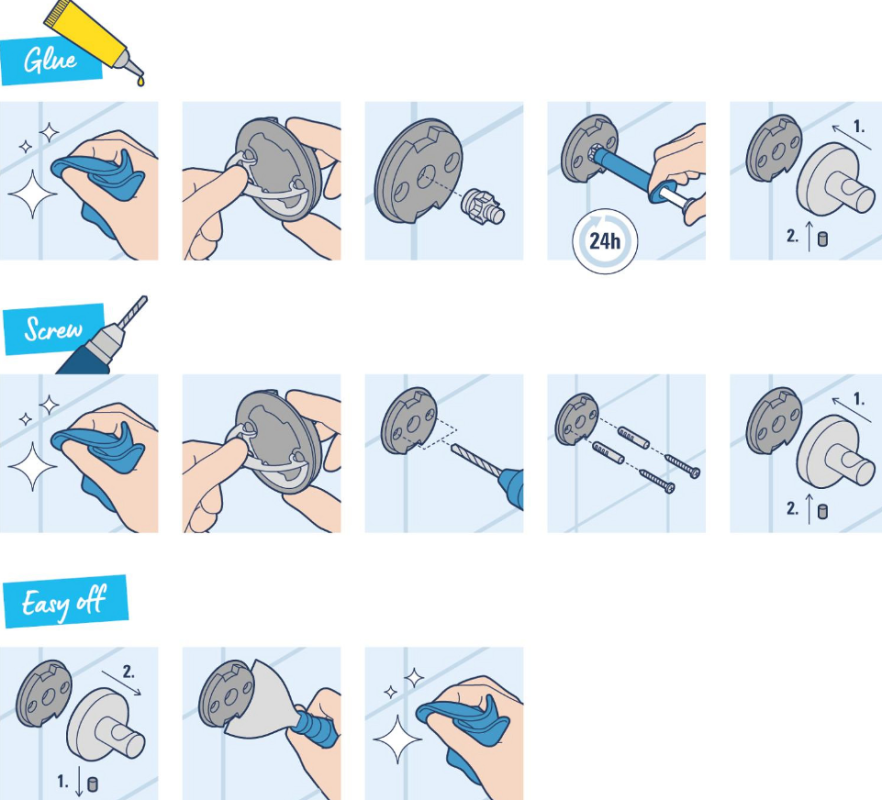 Glue

24h

1.

2.

Screw

1.

2.

Easy off

2.

1.