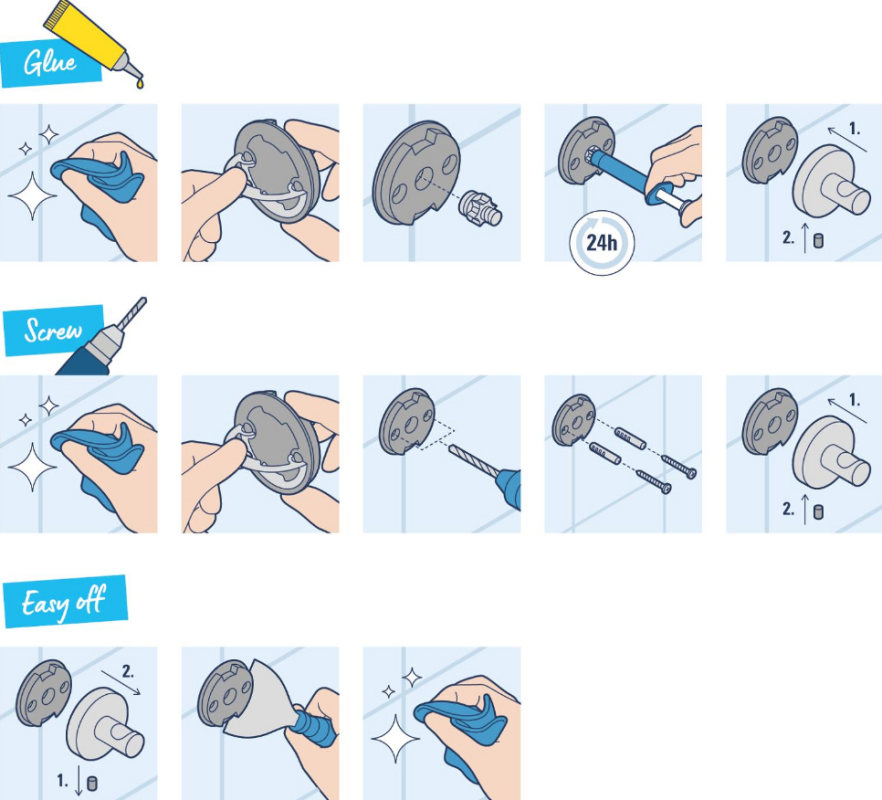 Glue

24h

1.

2.

Screw

1.

2.

Easy off

2.

1.