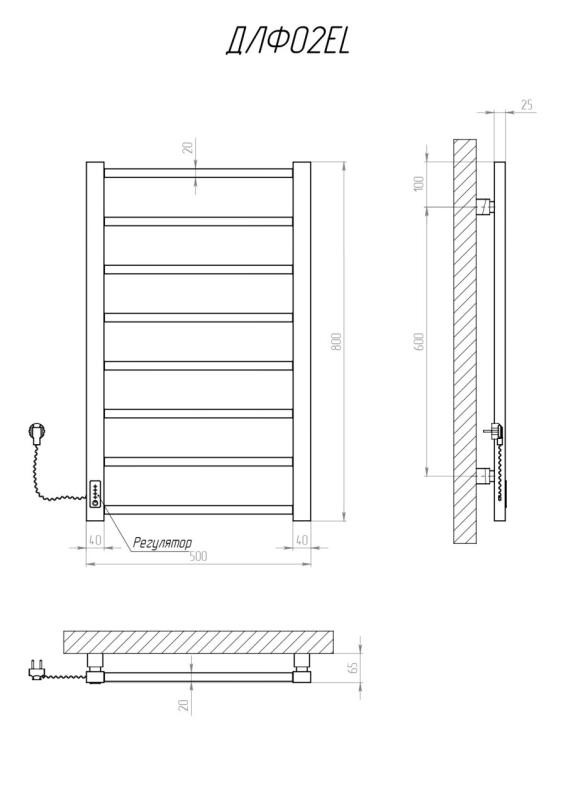 ДЛФ02EL

20
800
40
Регулятор
40
500

25
100
600

65
20