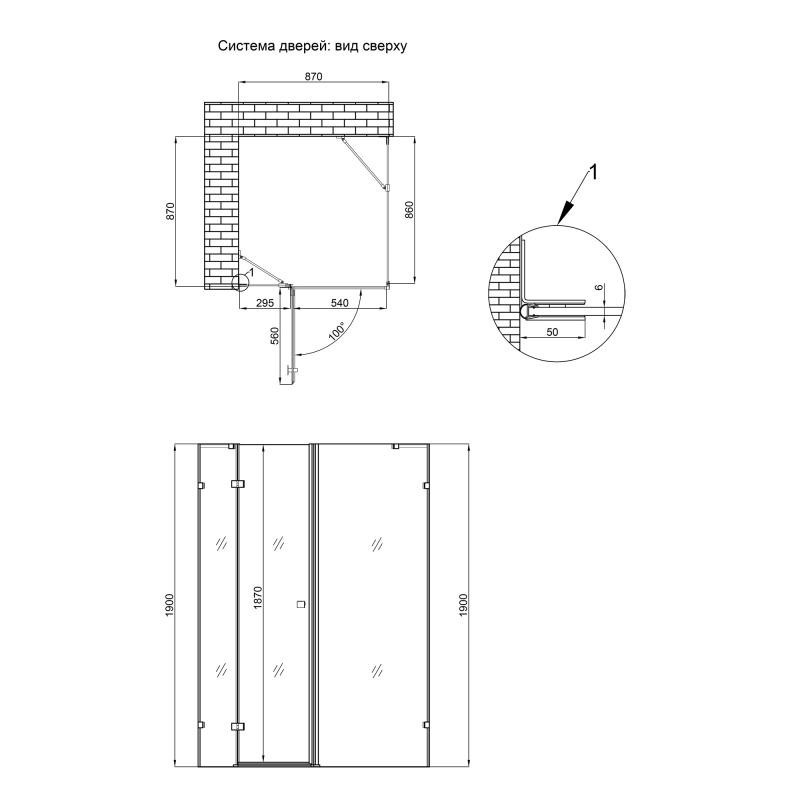 Система дверей: вид сверху

870
870
860
1
295
540
560
100°

1
6
50

1900
1870
1900