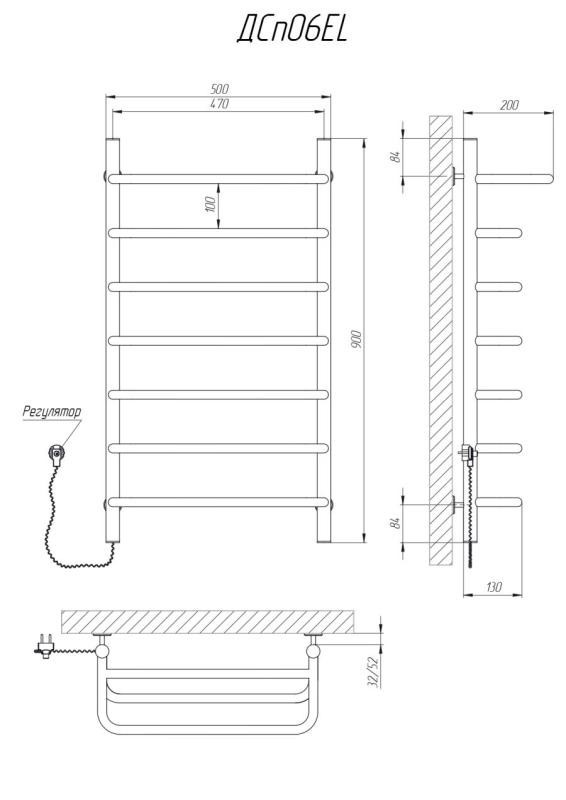 ДСп06EL

500
470
100
900
Регулятор
200
84
84
130
32/52