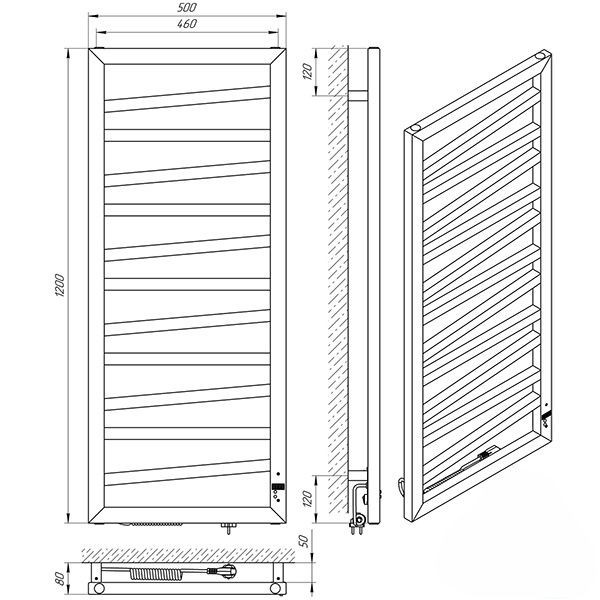 500
460
1200
120
120
50
80