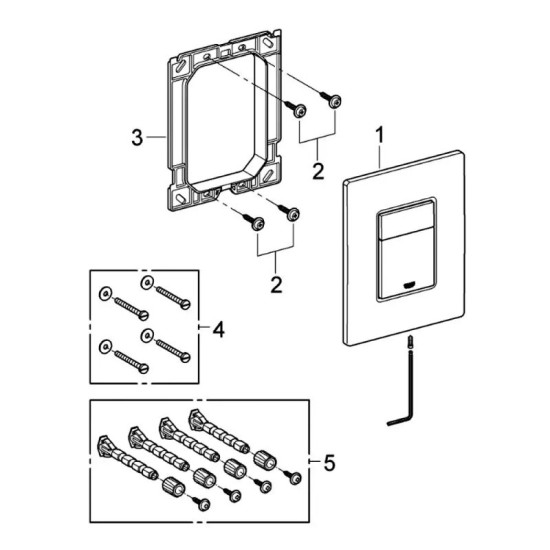 3
2
1
2
4
5