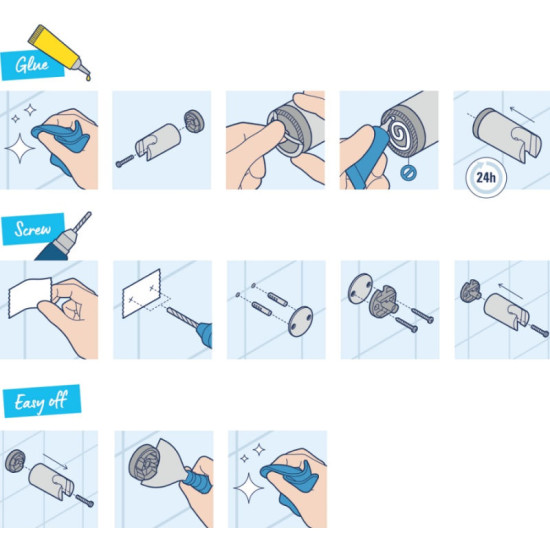 Glue

24h

Screw

Easy off