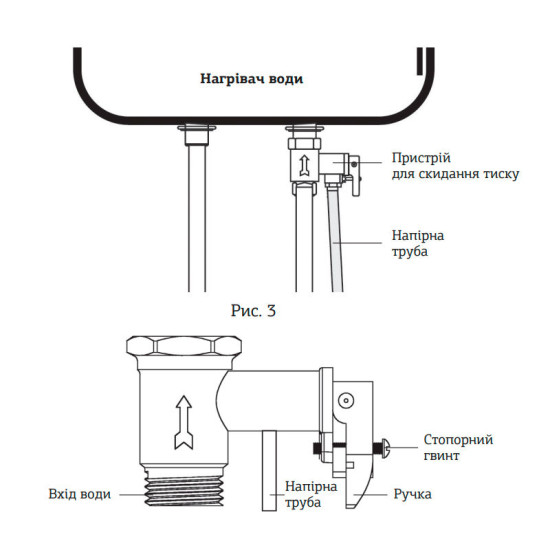 Нагрівач води

Пристрій
для скидання тиску

Напірна
труба

Рис. 3

Стопорний
гвинт

Вхід води

Напірна
труба

Ручка