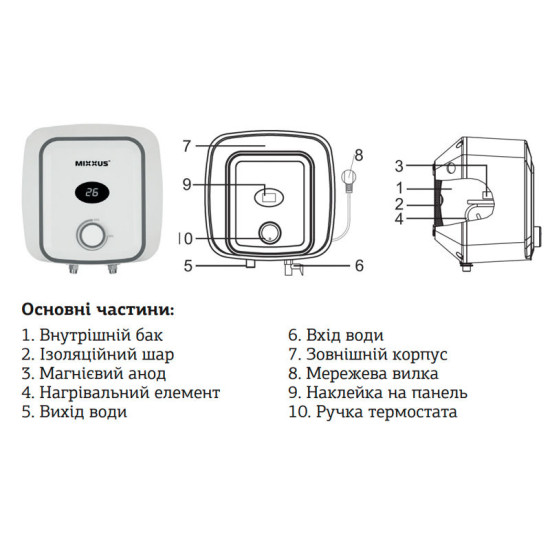 MIXXUS

26

7

8

9

10

5

6

3

1

2

4

Основні частини:

1. Внутрішній бак
2. Ізоляційний шар
3. Магнієвий анод
4. Нагрівальний елемент
5. Вихід води

6. Вхід води
7. Зовнішній корпус
8. Мережева вилка
9. Наклейка на панель
10. Ручка термостата