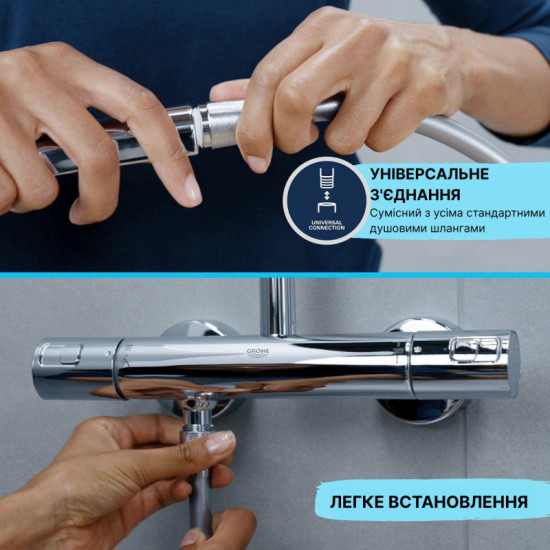 UNIVERSAL CONNECTION

УНІВЕРСАЛЬНЕ З'ЄДНАННЯ
Сумісний з усіма стандартними душовими шлангами

GROHE

ЛЕГКЕ ВСТАНОВЛЕННЯ