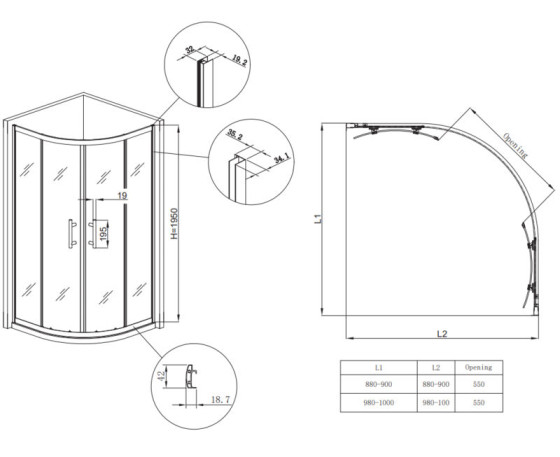 32
19.2
35.2
34.1
19
195
H=1950
42
18.7
Opening
L1
L2

| L1 | L2 | Opening |
|---|---|---|
| 880-900 | 880-900 | 550 |
| 980-1000 | 980-100 | 550 |