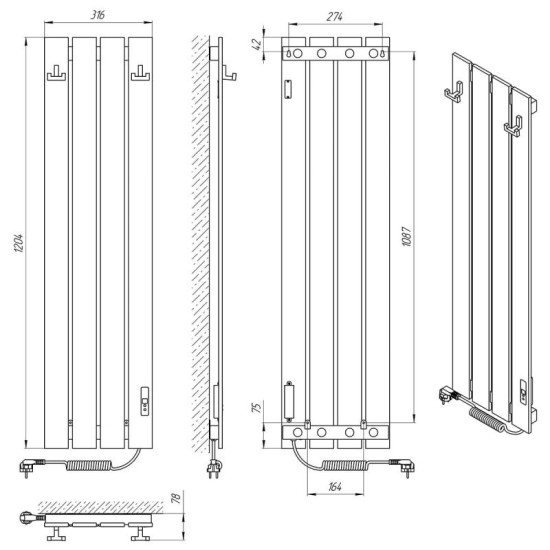 316
1204
274
42
1087
75
164
78