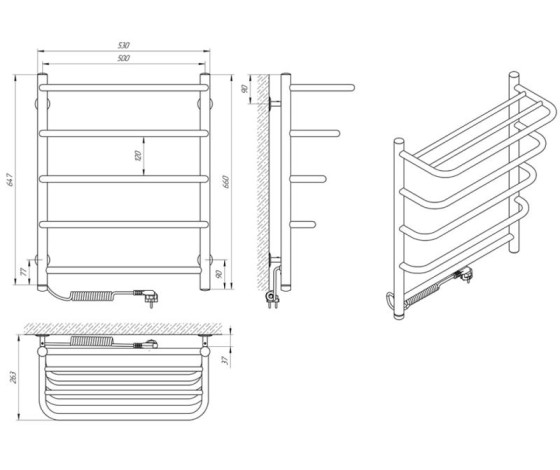 530
500
647
120
660
77
90
90
263
37