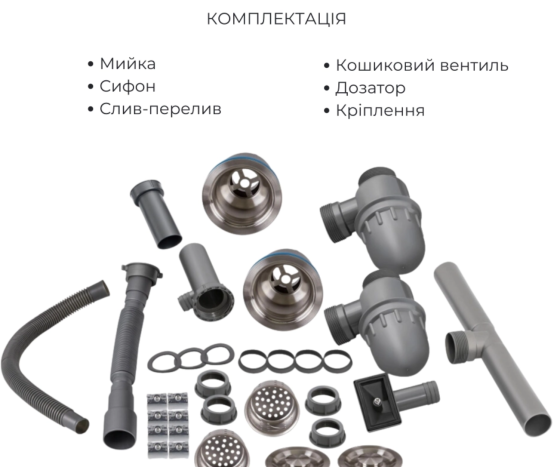 КОМПЛЕКТАЦІЯ

• Мийка
• Сифон
• Слив-перелив

• Кошиковий вентиль
• Дозатор
• Кріплення