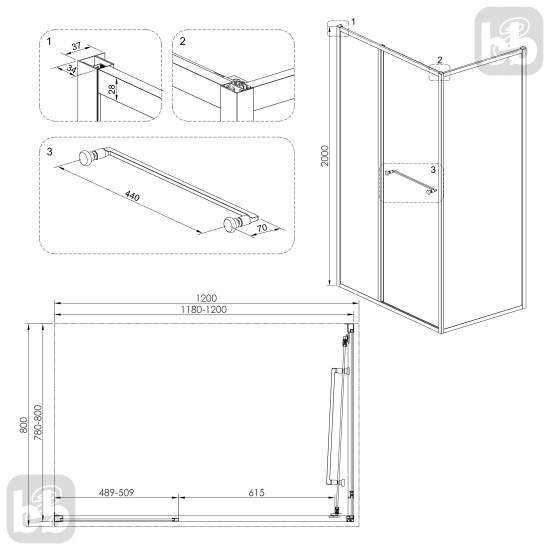 1
37
34
28
2
3
440
70
1
2
2000
3
1200
1180-1200
800
780-800
489-509
615