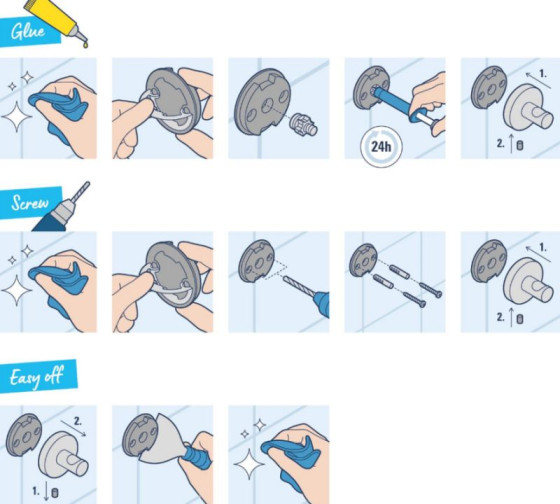 Glue

24h

1.

2.

Screw

1.

2.

Easy off

2.

1.