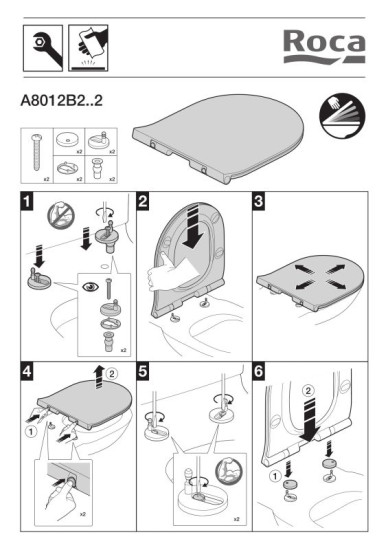 Roca

A8012B2..2

x2
x2
x2
x2
x2

1

x2

2

3

4

2

1

x2

5

x2

6

2

1