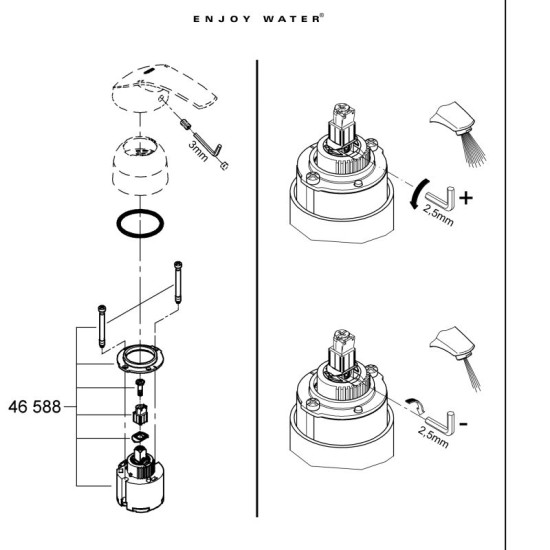 ENJOY WATER®

3mm

46 588

2,5mm +

2,5mm -