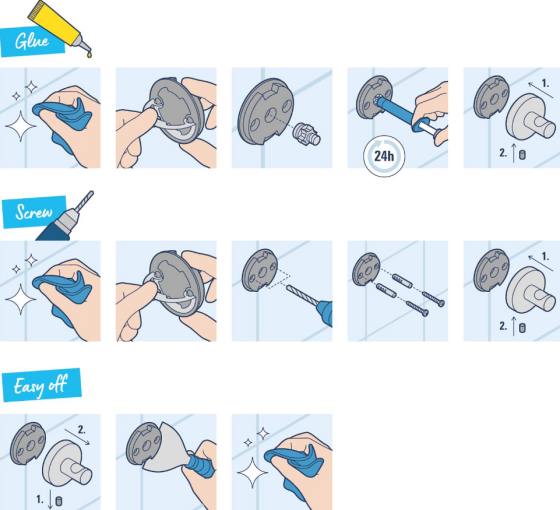 Glue

24h

1.

2.

Screw

1.

2.

Easy off

2.

1.