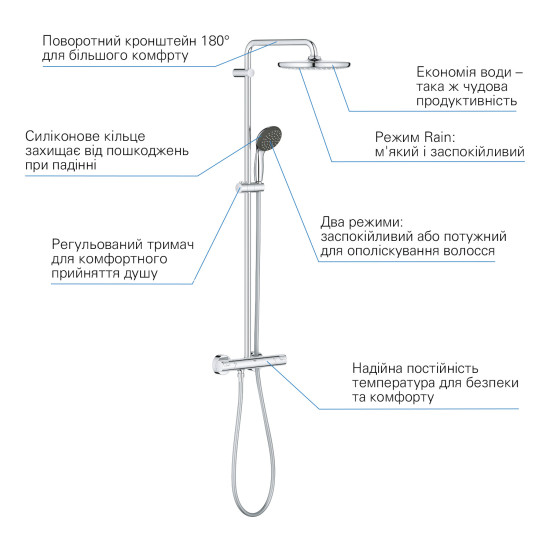 Поворотний кронштейн 180°
для більшого комфрту

Економія води –
така ж чудова
продуктивність

Силіконове кільце
захищає від пошкоджень
при падінні

Режим Rain:
м'який і заспокійливий

Два режими:
заспокійливий або потужний
для ополіскування волосся

Регульований тримач
для комфортного
прийняття душу

Надійна постійність
температура для безпеки
та комфорту