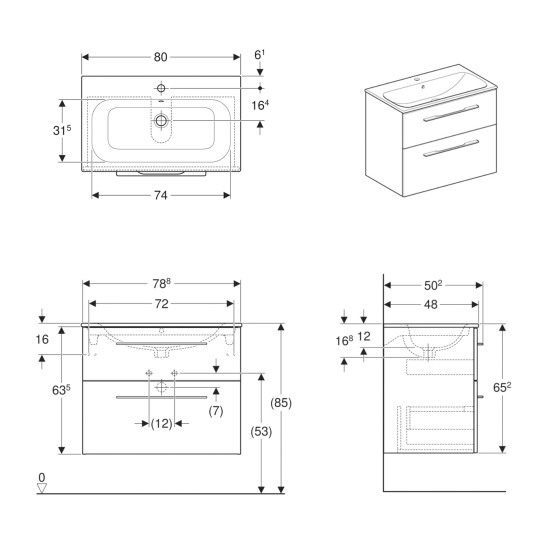 80
$6^1$
$16^4$
$31^5$
74

$78^8$
72
16
$63^5$
(12)
(7)
(53)
(85)
0

$50^2$
48
$16^8$
12
$65^2$